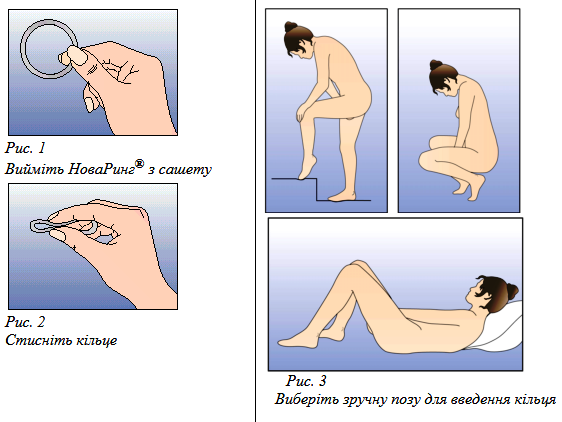 Рис. 1
Вийміть НоваРинг® з сашету

Рис. 2
Стисніть кільце

Рис. 3
Виберіть зручну позу для введення кільця